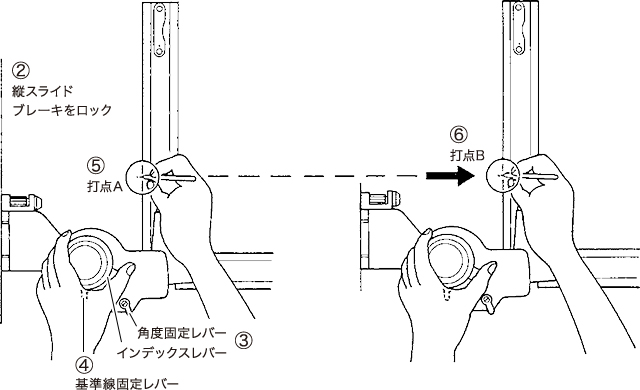 ②
縦スライド
ブレーキをロック

⑤
打点A

⑥
打点B

角度固定レバー
インデックスレバー
③

④
基準線固定レバー